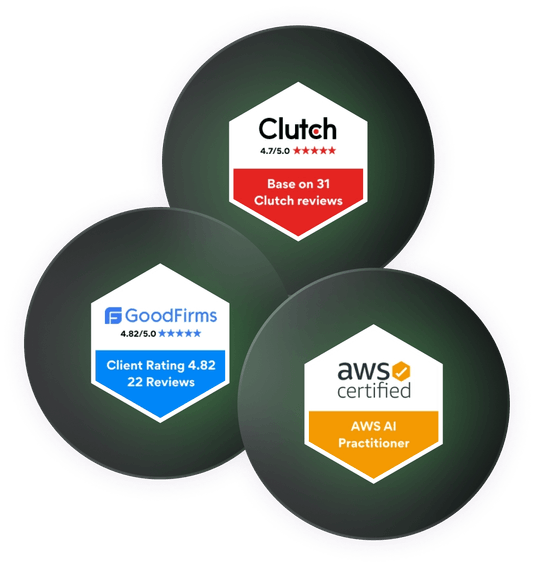 Clutch
4.7/5.0 ★★★★★
Base on 31 Clutch reviews

GoodFirms
4.82/5.0 ★★★★★
Client Rating 4.82
22 Reviews

aws certified
AWS AI Practitioner